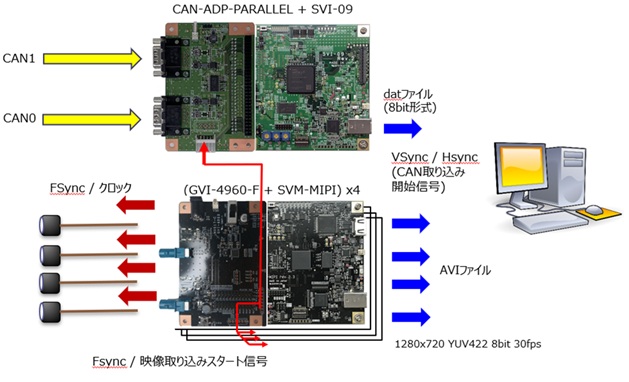 CAN-ADP-PARALLEL + SVI-09

CAN1

CAN0

datファイル
(8bit形式)

VSync / Hsync
(CAN取り込み
開始信号)

FSync / クロック

(GVI-4960-F + SVM-MIPI) x4

AVIファイル

1280x720 YUV422 8bit 30fps

Fsync / 映像取り込みスタート信号